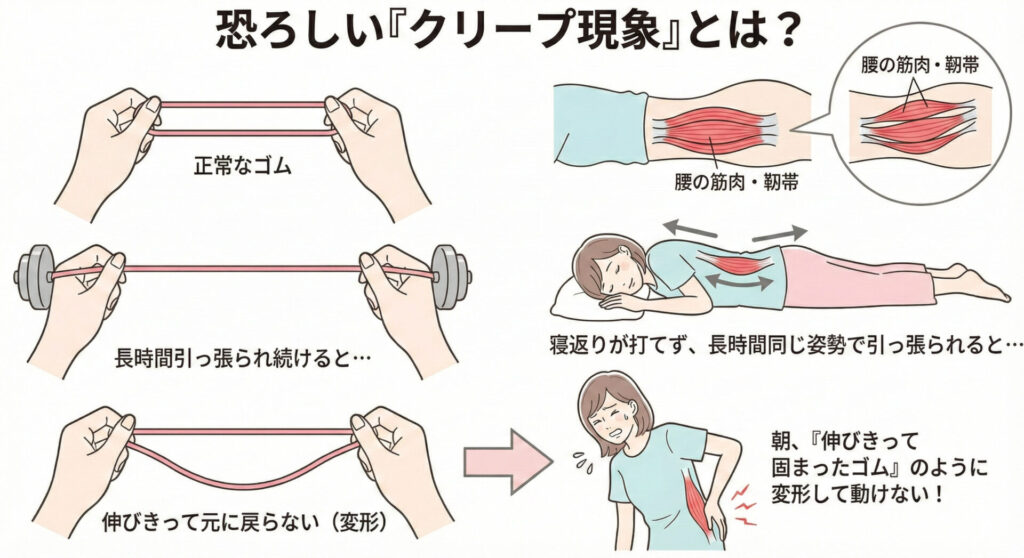 恐ろしい『クリープ現象』とは？

正常なゴム

長時間引っ張られ続けると…

伸びきって元に戻らない（変形）

腰の筋肉・靭帯

腰の筋肉・靭帯

寝返りが打てず、長時間同じ姿勢で引っ張られると…

朝、『伸びきって固まったゴム』のように変形して動けない！